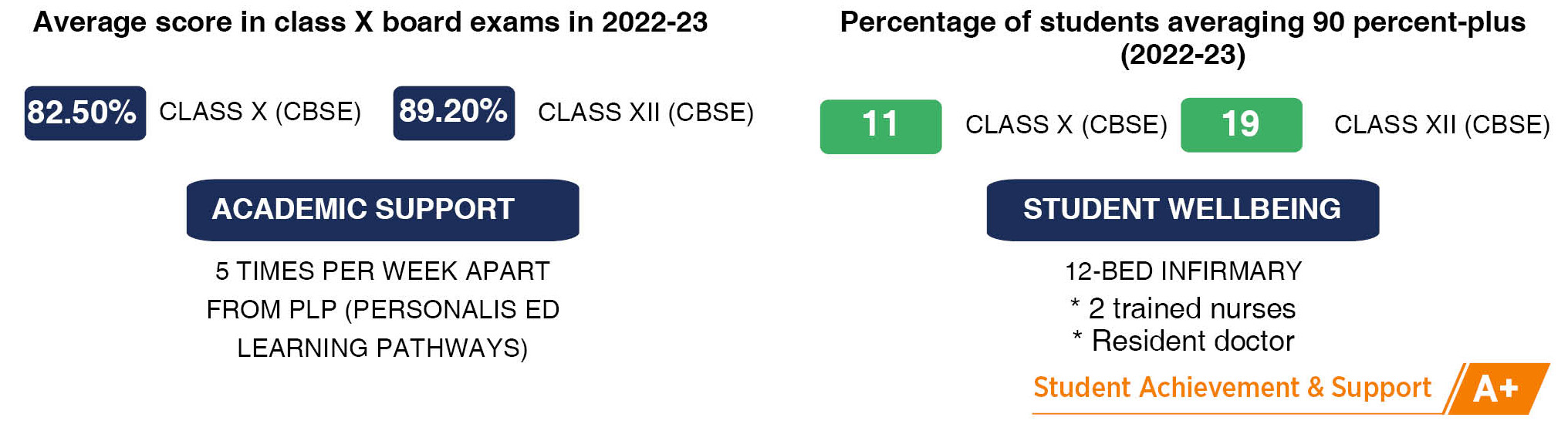 Average score in class X board exams in 2022-23

82.50% CLASS X (CBSE) 89.20% CLASS XII (CBSE)

ACADEMIC SUPPORT

5 TIMES PER WEEK APART FROM PLP (PERSONALIS ED LEARNING PATHWAYS)

Percentage of students averaging 90 percent-plus (2022-23)

11 CLASS X (CBSE) 19 CLASS XII (CBSE)

STUDENT WELLBEING

12-BED INFIRMARY
* 2 trained nurses
* Resident doctor

Student Achievement & Support A+